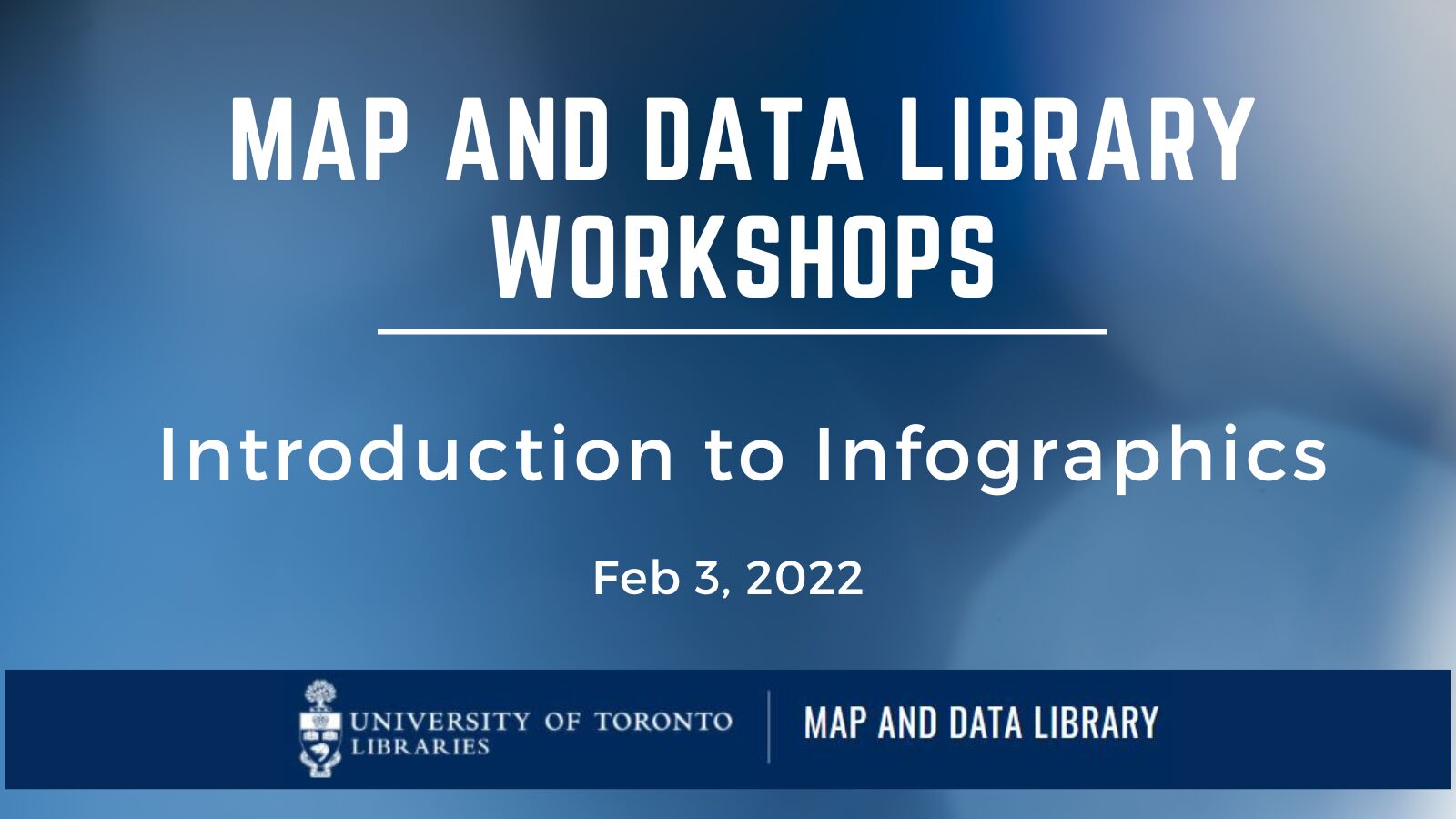 MAP AND DATA LIBRARY WORKSHOPS

Introduction to Infographics

Feb 3, 2022

UNIVERSITY OF TORONTO LIBRARIES

MAP AND DATA LIBRARY